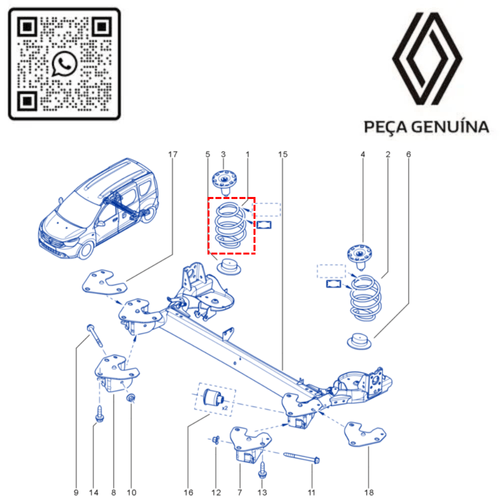 PEÇA GENUÍNA

17
5
3
1
15
4
2
6
x2
9
14
8
10
16
12
7
13
11
18